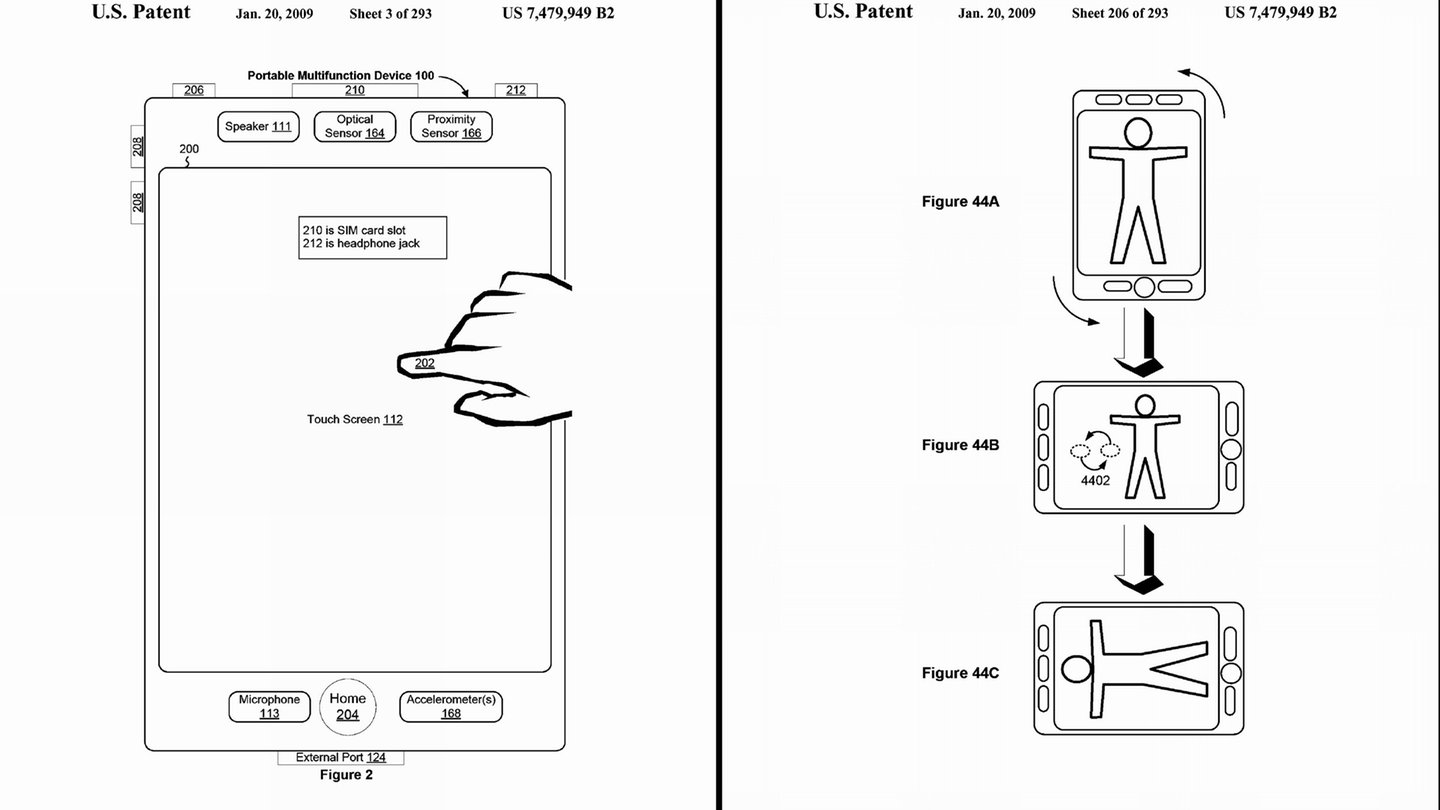 U.S. Patent Jan. 20, 2009 Sheet 3 of 293 US 7,479,949 B2

Portable Multifunction Device 100

206

210

212

Speaker 111

Optical Sensor 164

Proximity Sensor 166

208

208

200

210 is SIM card slot
212 is headphone jack

202

Touch Screen 112

Microphone 113

Home 204

Accelerometer(s) 168

External Port 124

Figure 2

U.S. Patent Jan. 20, 2009 Sheet 206 of 293 US 7,479,949 B2

Figure 44A

Figure 44B

4402

Figure 44C